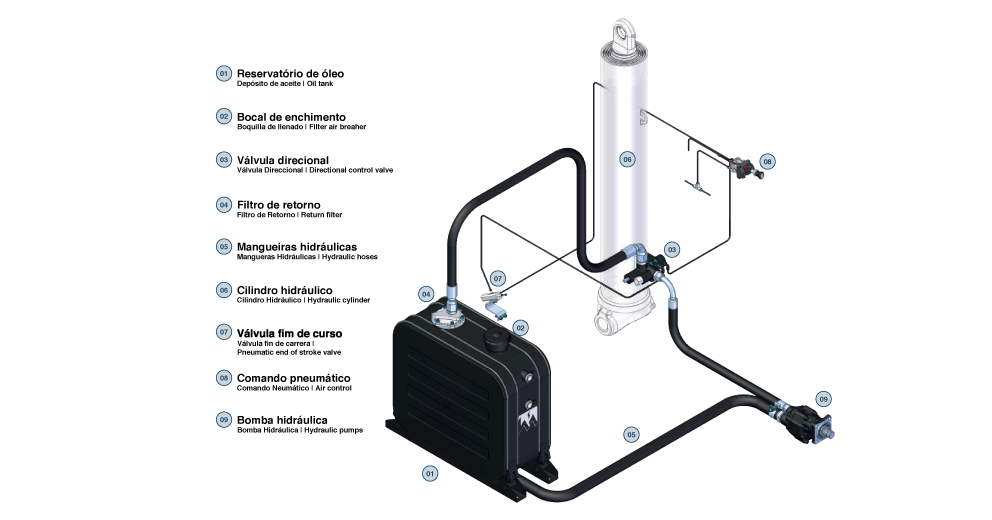 01 Reservatório de óleo
Depósito de aceite | Oil tank

02 Bocal de enchimento
Boquilla de llenado | Filter air breaher

03 Válvula direcional
Válvula Direccional | Directional control valve

04 Filtro de retorno
Filtro de Retorno | Return filter

05 Mangueiras hidráulicas
Mangueras Hidráulicas | Hydraulic hoses

06 Cilindro hidráulico
Cilindro Hidráulico | Hydraulic cylinder

07 Válvula fim de curso
Válvula fin de carrera | Pneumatic end of stroke valve

08 Comando pneumático
Comando Neumático | Air control

09 Bomba hidráulica
Bomba Hidráulica | Hydraulic pumps

06

08

03

07

04

02

09

05

01